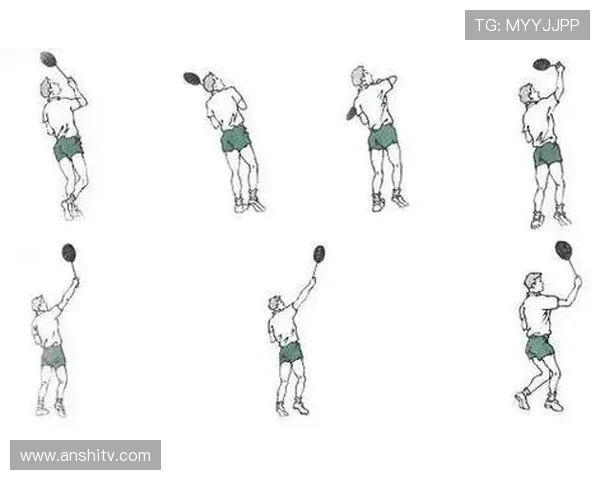 TG: MYYJJPP

www.anshitv.com