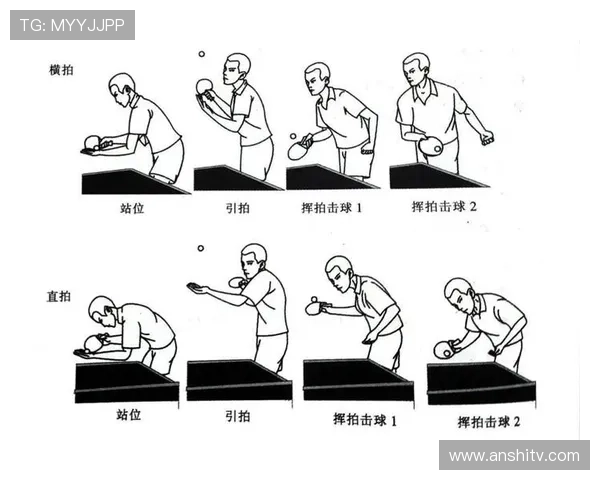 TG: MYYJJPP

横拍

站位

引拍

挥拍击球 1

挥拍击球 2

直拍

站位

引拍

挥拍击球 1

挥拍击球 2

www.anshitv.com